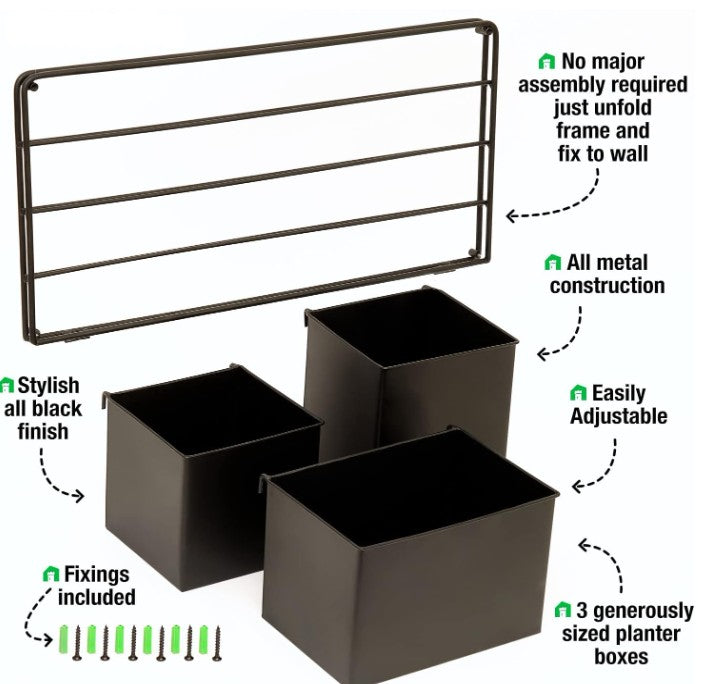 No major assembly required just unfold frame and fix to wall

All metal construction

Stylish all black finish

Easily Adjustable

Fixings included

3 generously sized planter boxes